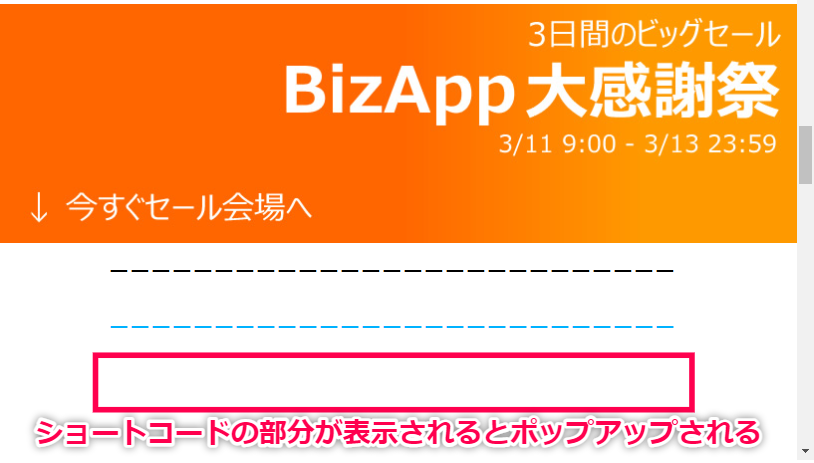 3日間のビッグセール
BizApp 大感謝祭
3/11 9:00 - 3/13 23:59

↓ 今すぐセール会場へ

ーーーーーーーーーーーーーーーーーーーーーーーーーー

ーーーーーーーーーーーーーーーーーーーーーーーーーー

ショートコードの部分が表示されるとポップアップされる